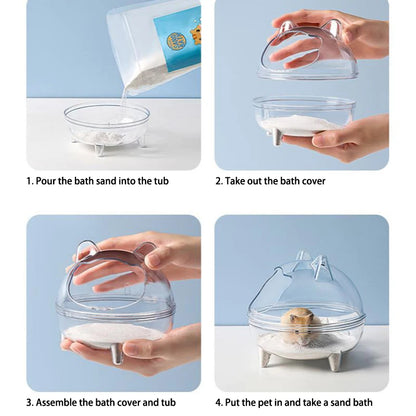 1. Pour the bath sand into the tub

2. Take out the bath cover

3. Assemble the bath cover and tub

4. Put the pet in and take a sand bath